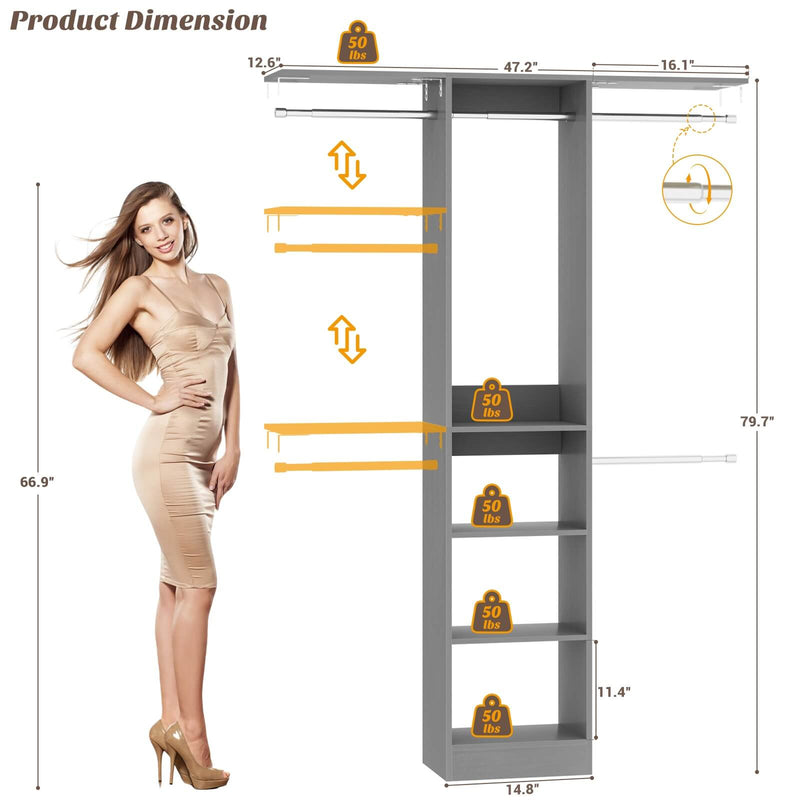 Product Dimension

50 lbs

12.6"

47.2"

16.1"

79.7"

66.9"

50 lbs

50 lbs

50 lbs

11.4"

50 lbs

14.8"