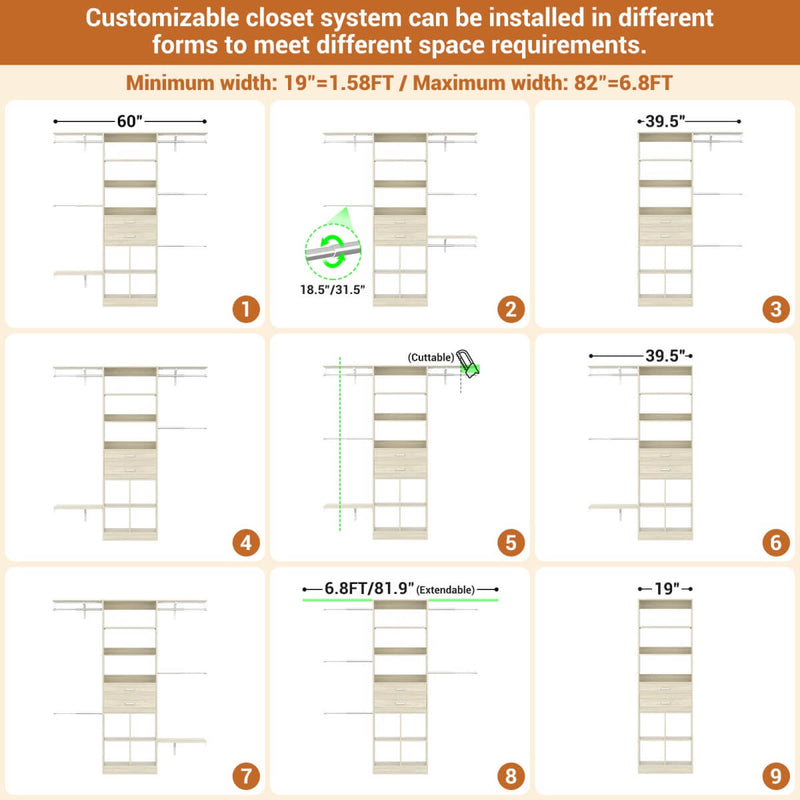 Customizable closet system can be installed in different forms to meet different space requirements.

Minimum width: 19"=1.58FT / Maximum width: 82"=6.8FT

60"

1

18.5"/31.5"

2

39.5"

3

4

(Cuttable)

5

39.5"

6

7

6.8FT/81.9" (Extendable)

8

19"

9