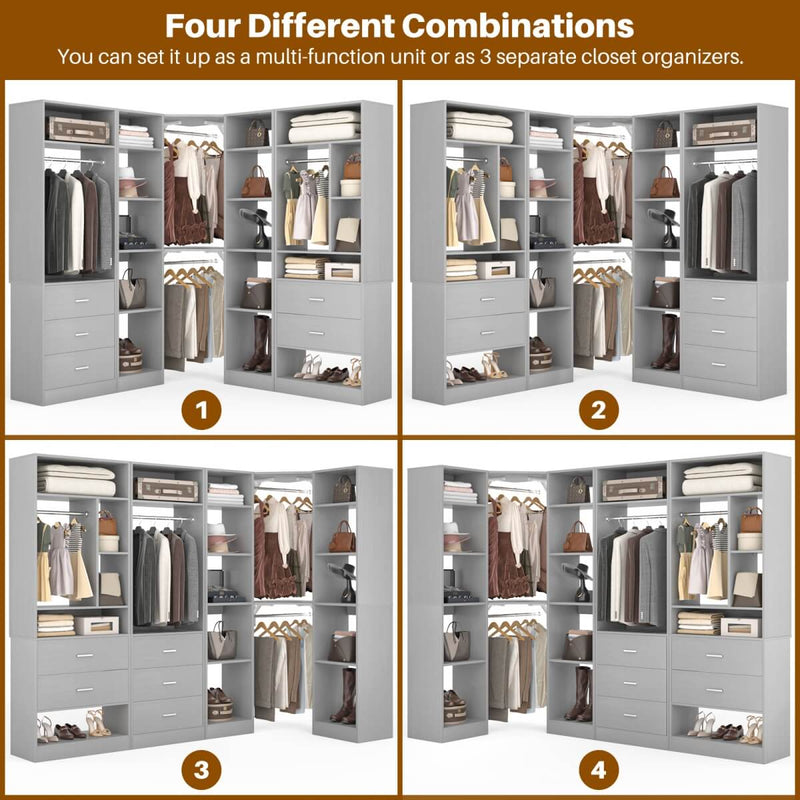 Four Different Combinations

You can set it up as a multi-function unit or as 3 separate closet organizers.

1

2

3

4