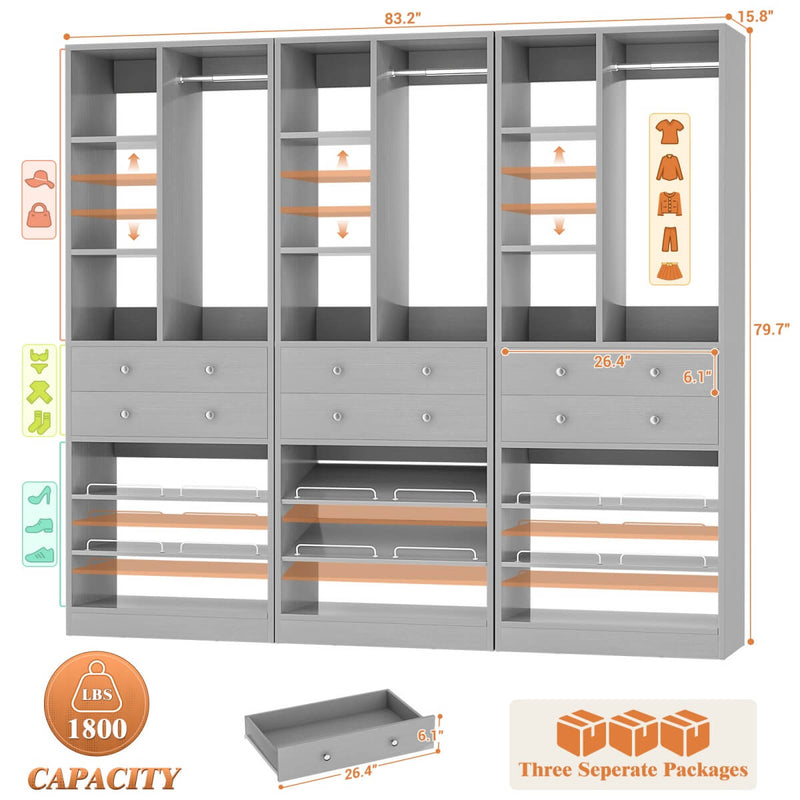 83.2"
15.8"
79.7"
26.4"
6.1"
LBS
1800
CAPACITY
6.1"
26.4"
Three Seperate Packages