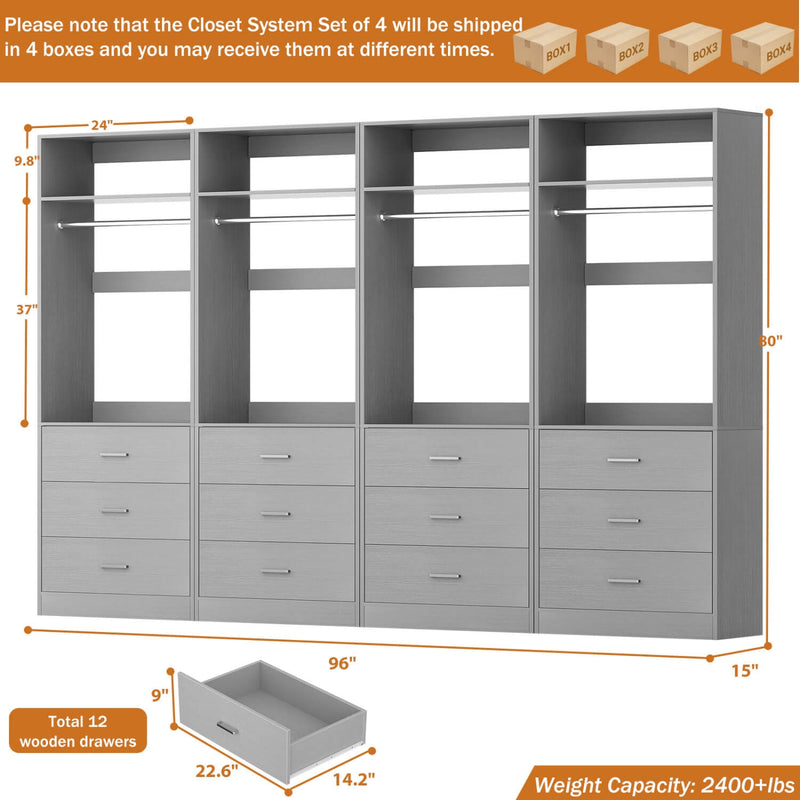 Please note that the Closet System Set of 4 will be shipped in 4 boxes and you may receive them at different times.

BOX1 BOX2 BOX3 BOX4

24"

9.8"

37"

80"

96"

15"

9"

Total 12 wooden drawers

22.6"

14.2"

Weight Capacity: 2400+lbs