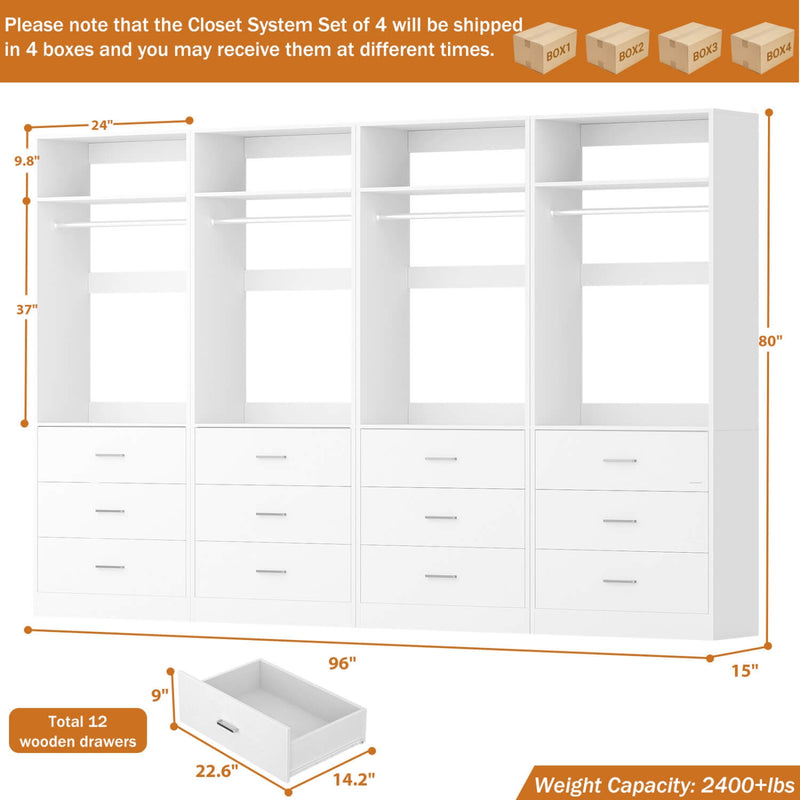 Please note that the Closet System Set of 4 will be shipped in 4 boxes and you may receive them at different times.

BOX1 BOX2 BOX3 BOX4

24"

9.8"

37"

80"

96"

15"

9"

Total 12 wooden drawers

22.6"

14.2"

Weight Capacity: 2400+lbs