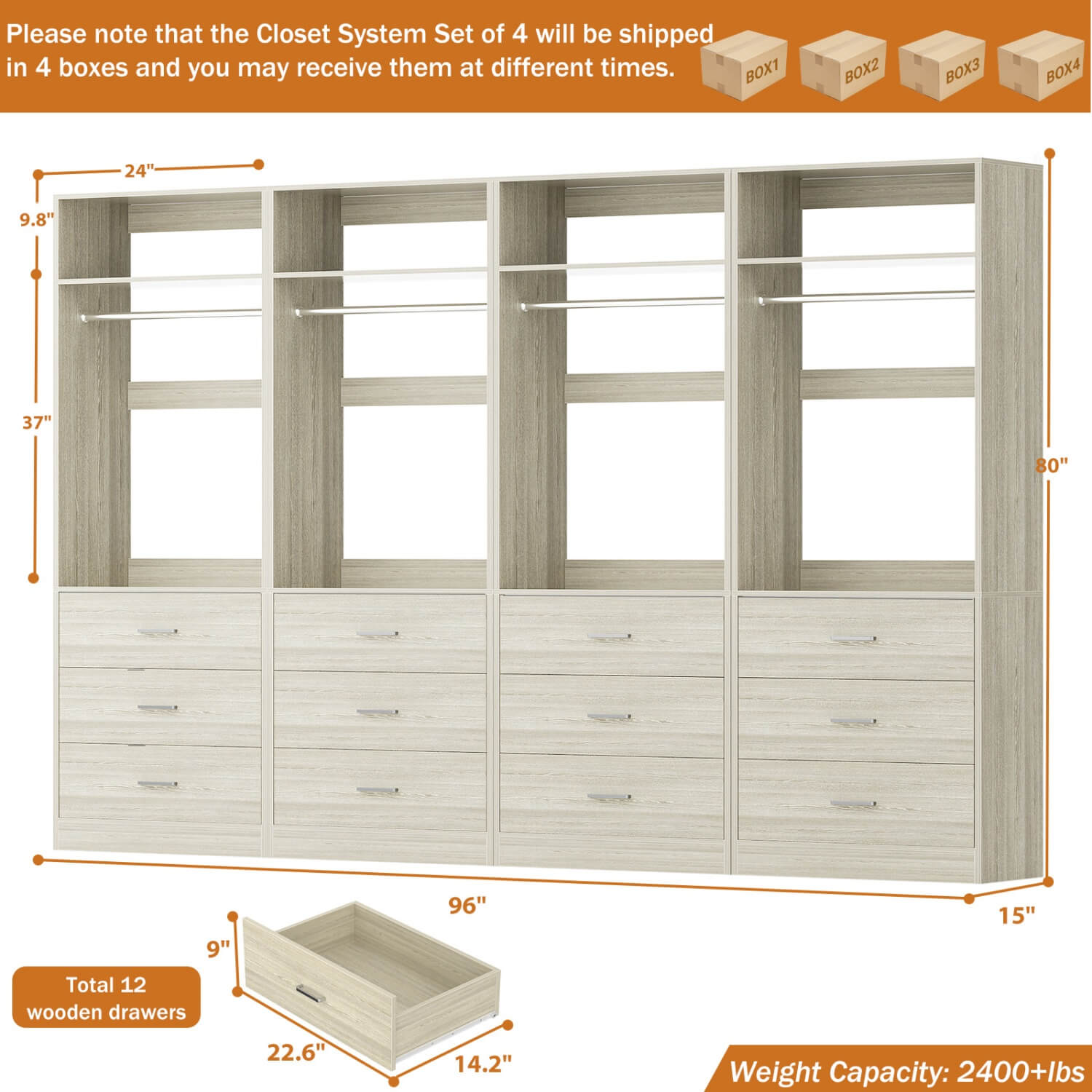 Please note that the Closet System Set of 4 will be shipped in 4 boxes and you may receive them at different times.

BOX1 BOX2 BOX3 BOX4

24"

9.8"

37"

80"

96"

15"

9"

Total 12 wooden drawers

22.6"

14.2"

Weight Capacity: 2400+lbs