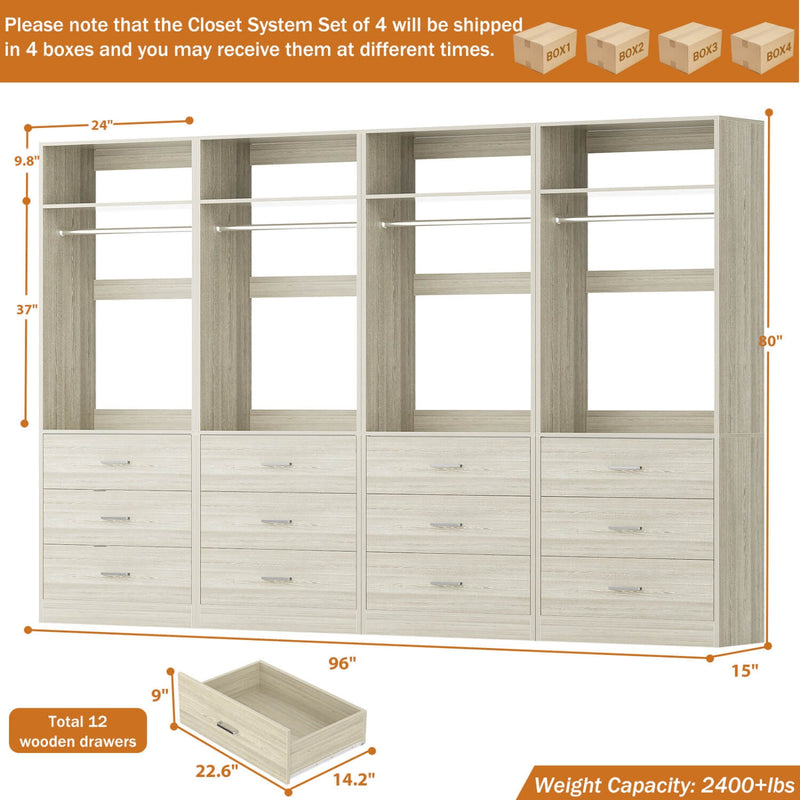 Please note that the Closet System Set of 4 will be shipped in 4 boxes and you may receive them at different times.

BOX1 BOX2 BOX3 BOX4

24"
9.8"
37"
80"
96"
15"

9"
Total 12 wooden drawers
22.6"
14.2"

Weight Capacity: 2400+lbs