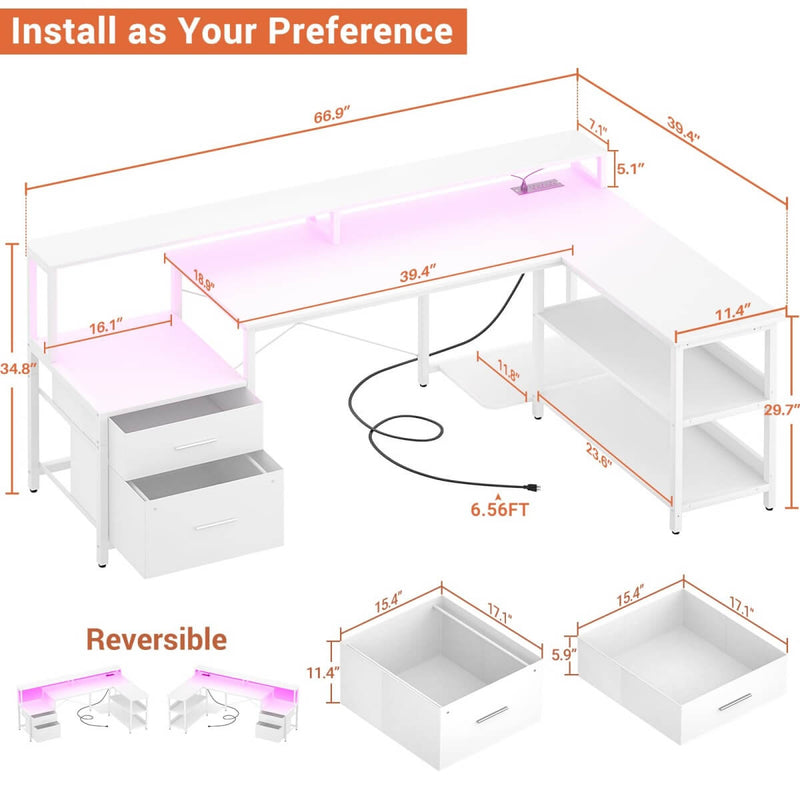 Install as Your Preference

66.9″
7.1″
39.4″
5.1″
18.9″
39.4″
16.1″
11.4″
34.8″
11.8″
29.7″
23.6″
6.56FT

Reversible

15.4″
17.1″
11.4″
15.4″
17.1″
5.9″